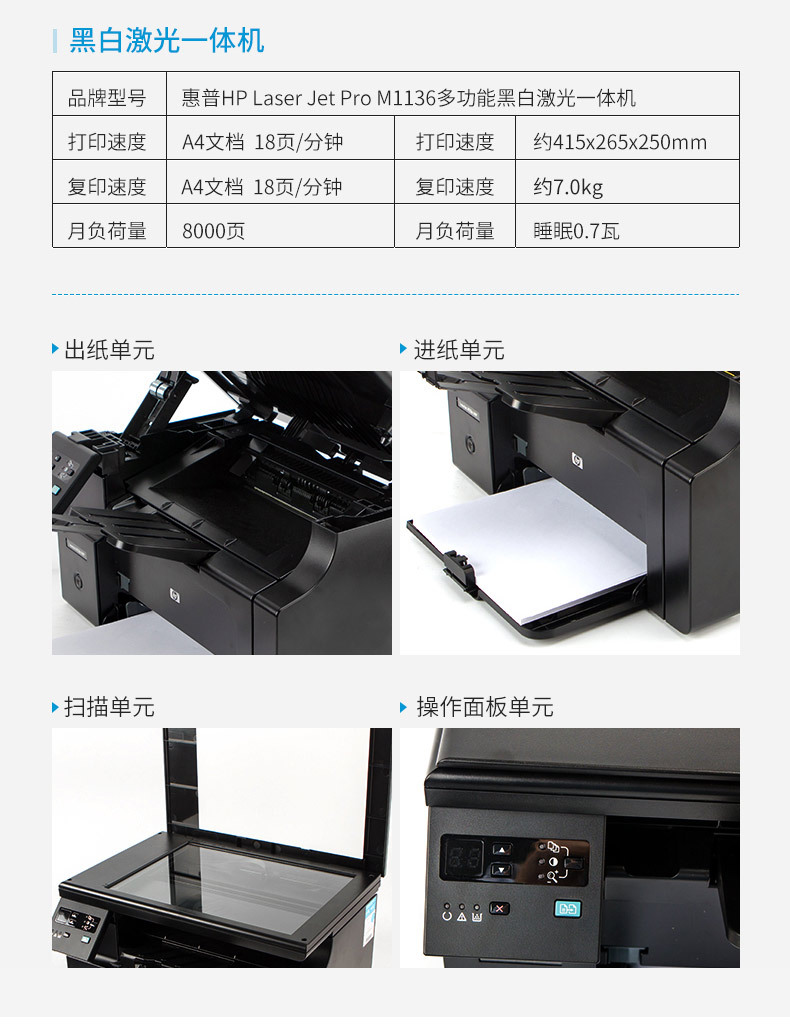 黑白激光一体机

| 品牌型号 | 惠普HP Laser Jet Pro M1136多功能黑白激光一体机 | | |
|---|---|---|---|
| 打印速度 | A4文档 18页/分钟 | 打印速度 | 约415x265x250mm |
| 复印速度 | A4文档 18页/分钟 | 复印速度 | 约7.0kg |
| 月负荷量 | 8000页 | 月负荷量 | 睡眠0.7瓦 |

出纸单元

进纸单元

扫描单元

操作面板单元